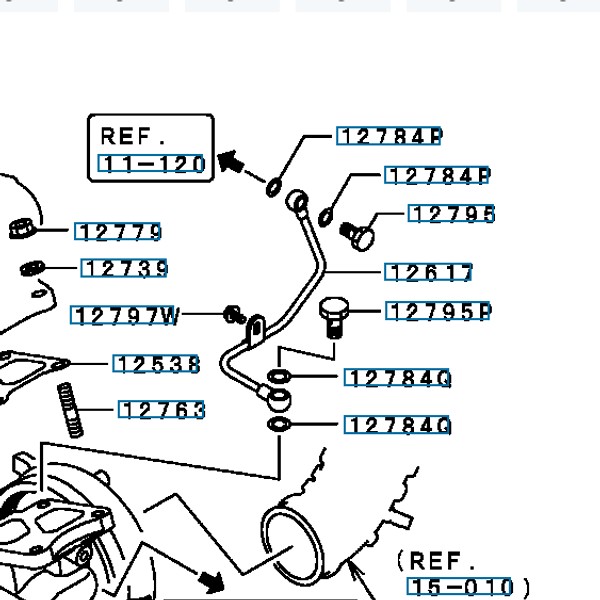 REF.
11-120

12784P
12784P
12795
12779
12739
12617
12797W
12795P
12538
12784Q
12763
12784Q

(REF.
15-010)